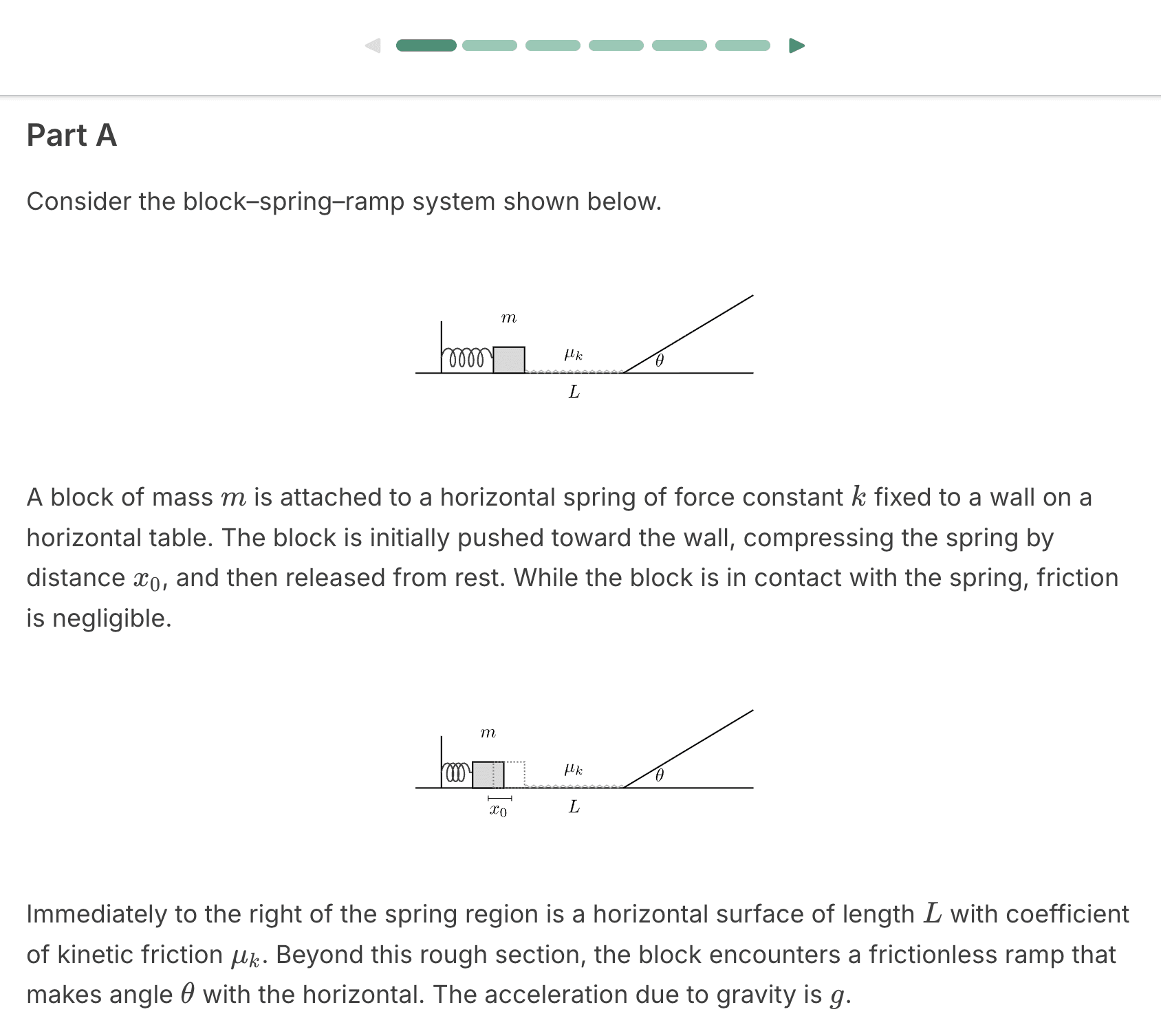 Part A

Consider the block–spring–ramp system shown below.

$m$
$\mu_k$
$\theta$
$L$

A block of mass $m$ is attached to a horizontal spring of force constant $k$ fixed to a wall on a horizontal table. The block is initially pushed toward the wall, compressing the spring by distance $x_0$, and then released from rest. While the block is in contact with the spring, friction is negligible.

$m$
$\mu_k$
$\theta$
$x_0$
$L$

Immediately to the right of the spring region is a horizontal surface of length $L$ with coefficient of kinetic friction $\mu_k$. Beyond this rough section, the block encounters a frictionless ramp that makes angle $\theta$ with the horizontal. The acceleration due to gravity is $g$.